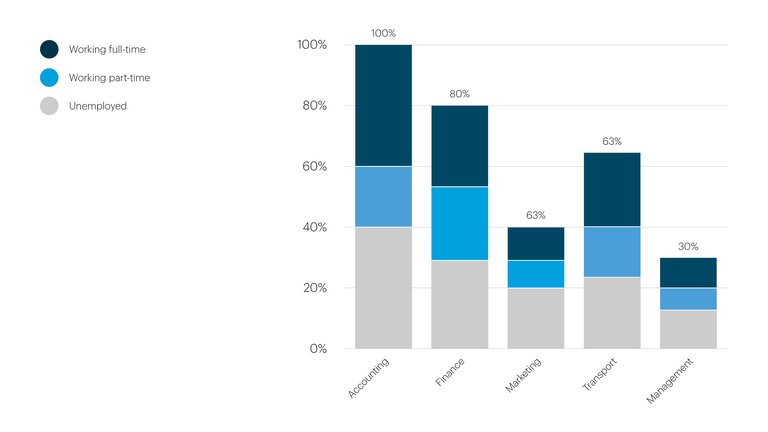 Working full-time
Working part-time
Unemployed

100%
80%
60%
40%
20%
0%

100%
80%
63%
63%
30%

Accounting
Finance
Marketing
Transport
Management