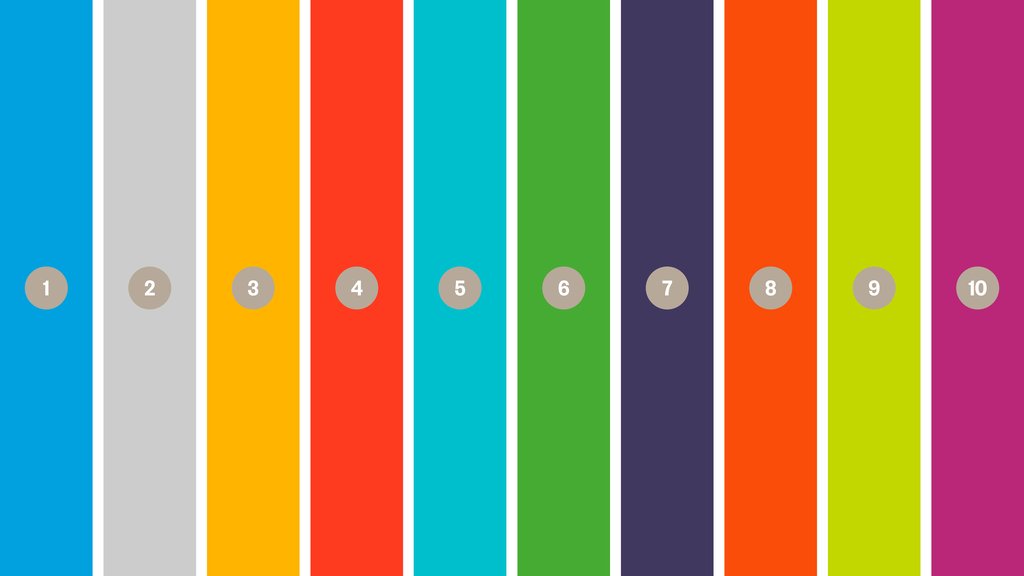 1 2 3 4 5 6 7 8 9 10